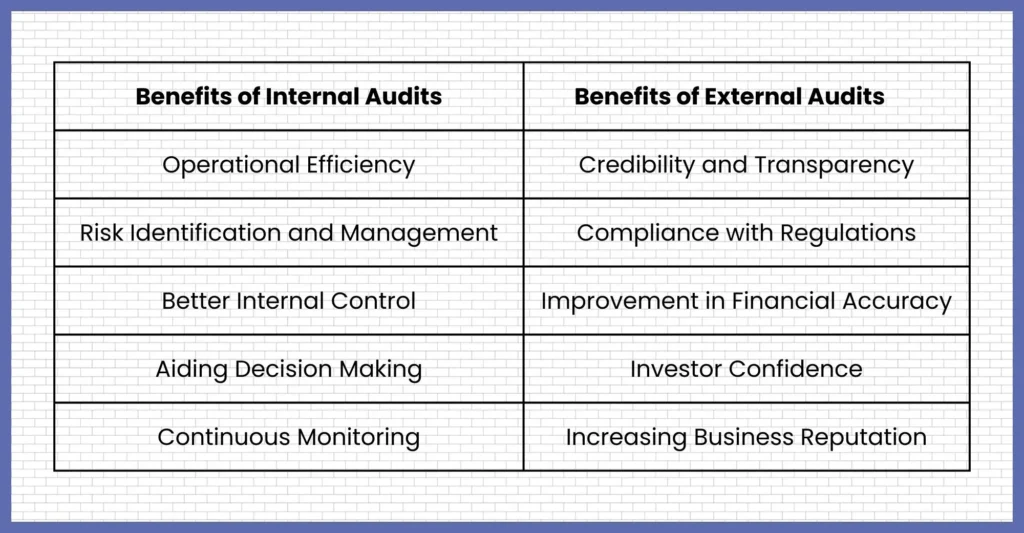 | Benefits of Internal Audits | Benefits of External Audits |
|---|---|
| Operational Efficiency | Credibility and Transparency |
| Risk Identification and Management | Compliance with Regulations |
| Better Internal Control | Improvement in Financial Accuracy |
| Aiding Decision Making | Investor Confidence |
| Continuous Monitoring | Increasing Business Reputation |